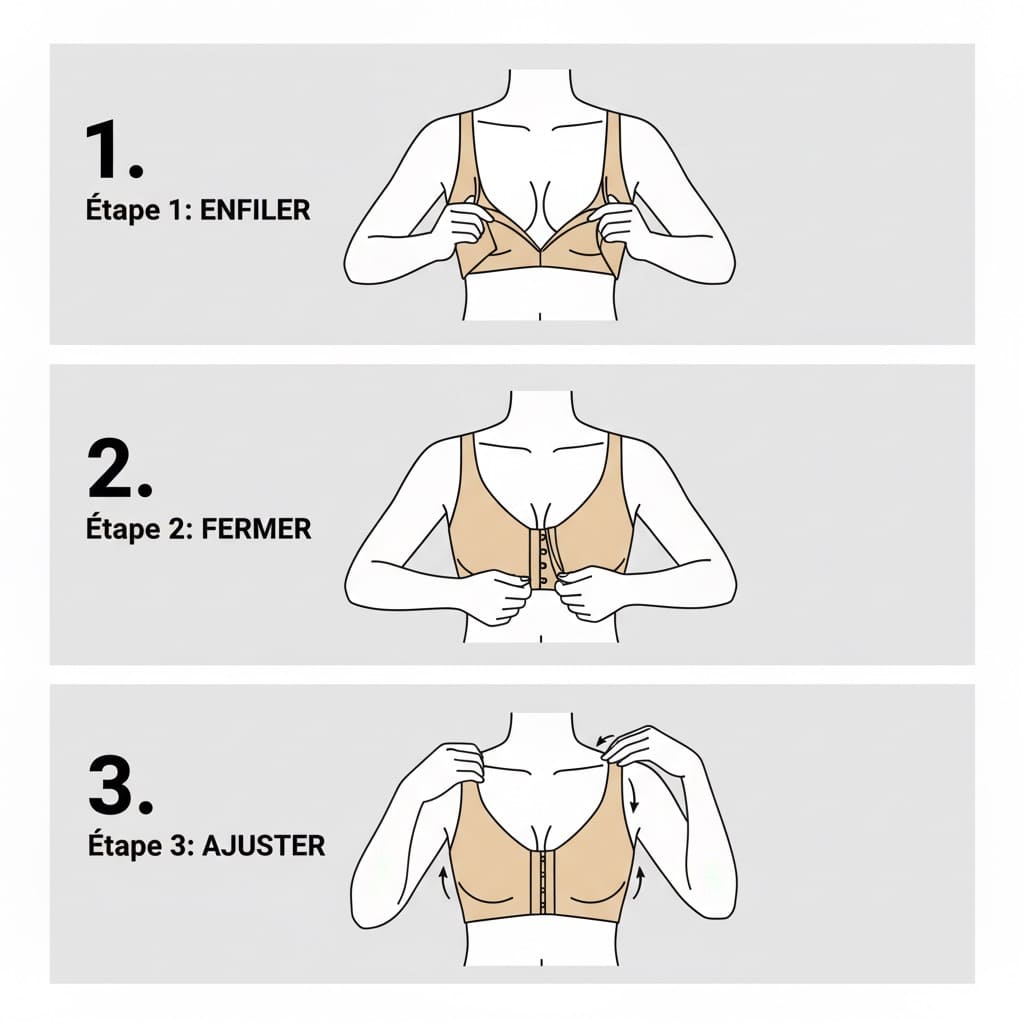 1.
Étape 1: ENFILER

2.
Étape 2: FERMER

3.
Étape 3: AJUSTER