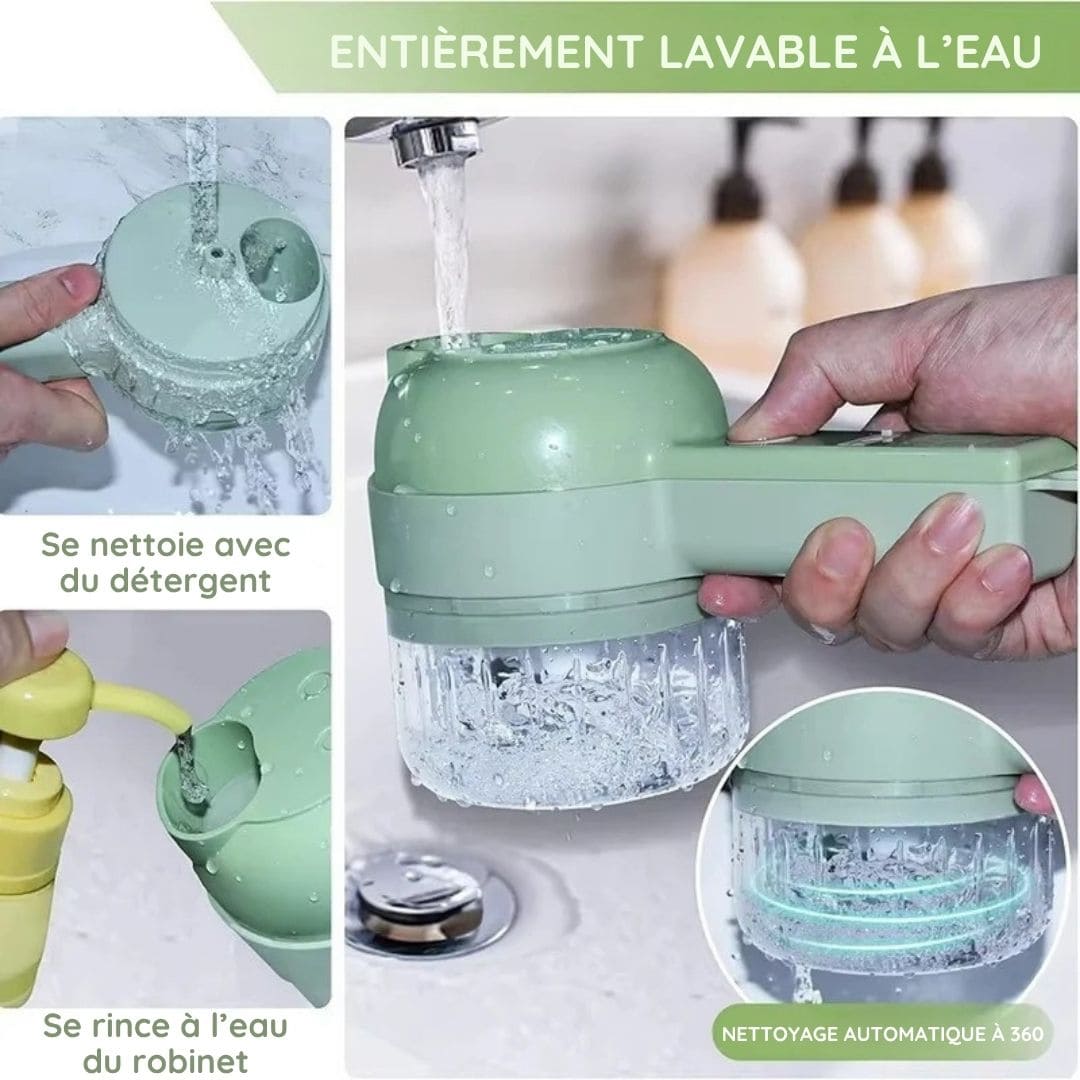 ENTIÈREMENT LAVABLE À L'EAU

Se nettoie avec du détergent

Se rince à l'eau du robinet

NETTOYAGE AUTOMATIQUE À 360