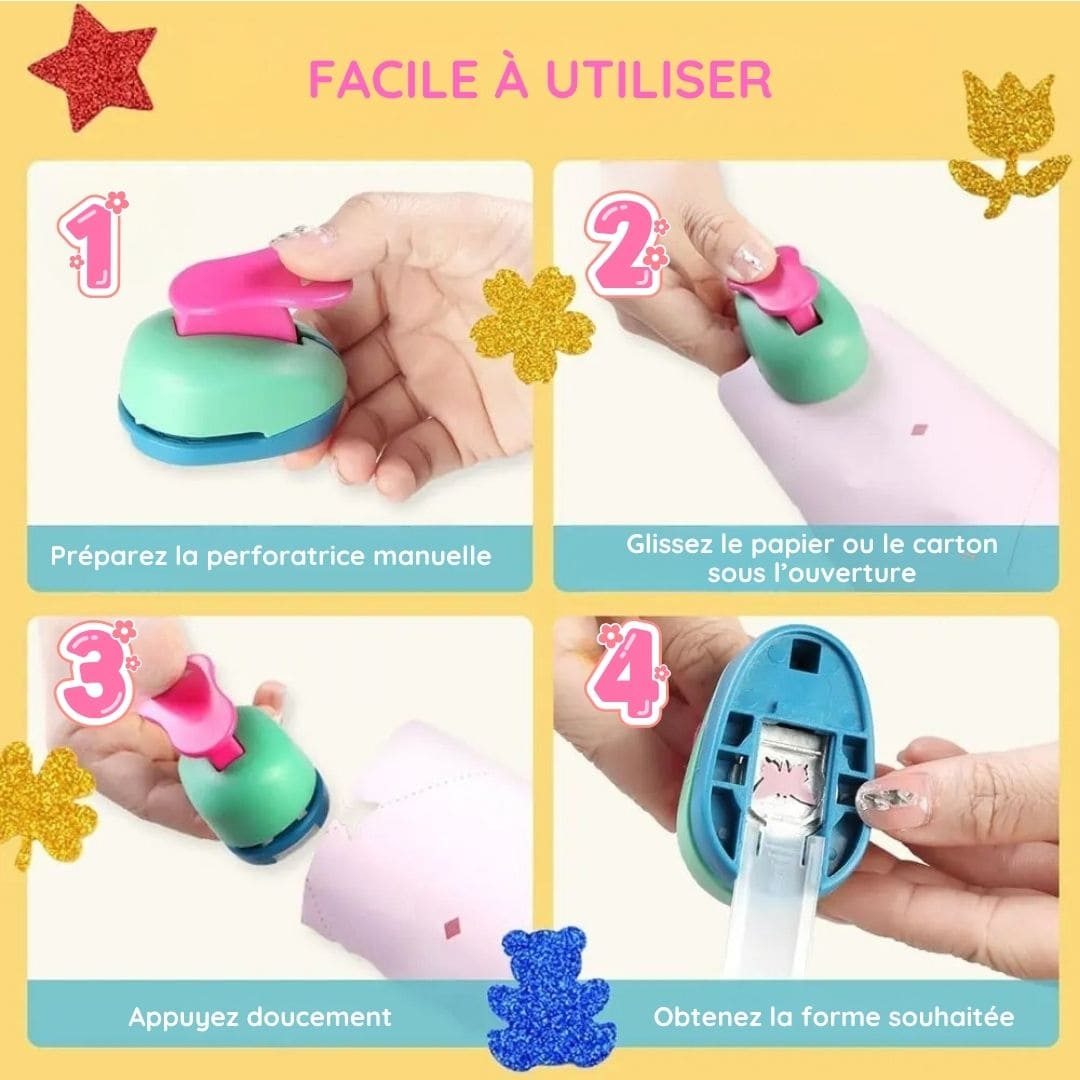 FACILE À UTILISER

1

Préparez la perforatrice manuelle

2

Glissez le papier ou le carton sous l'ouverture

3

Appuyez doucement

4

Obtenez la forme souhaitée