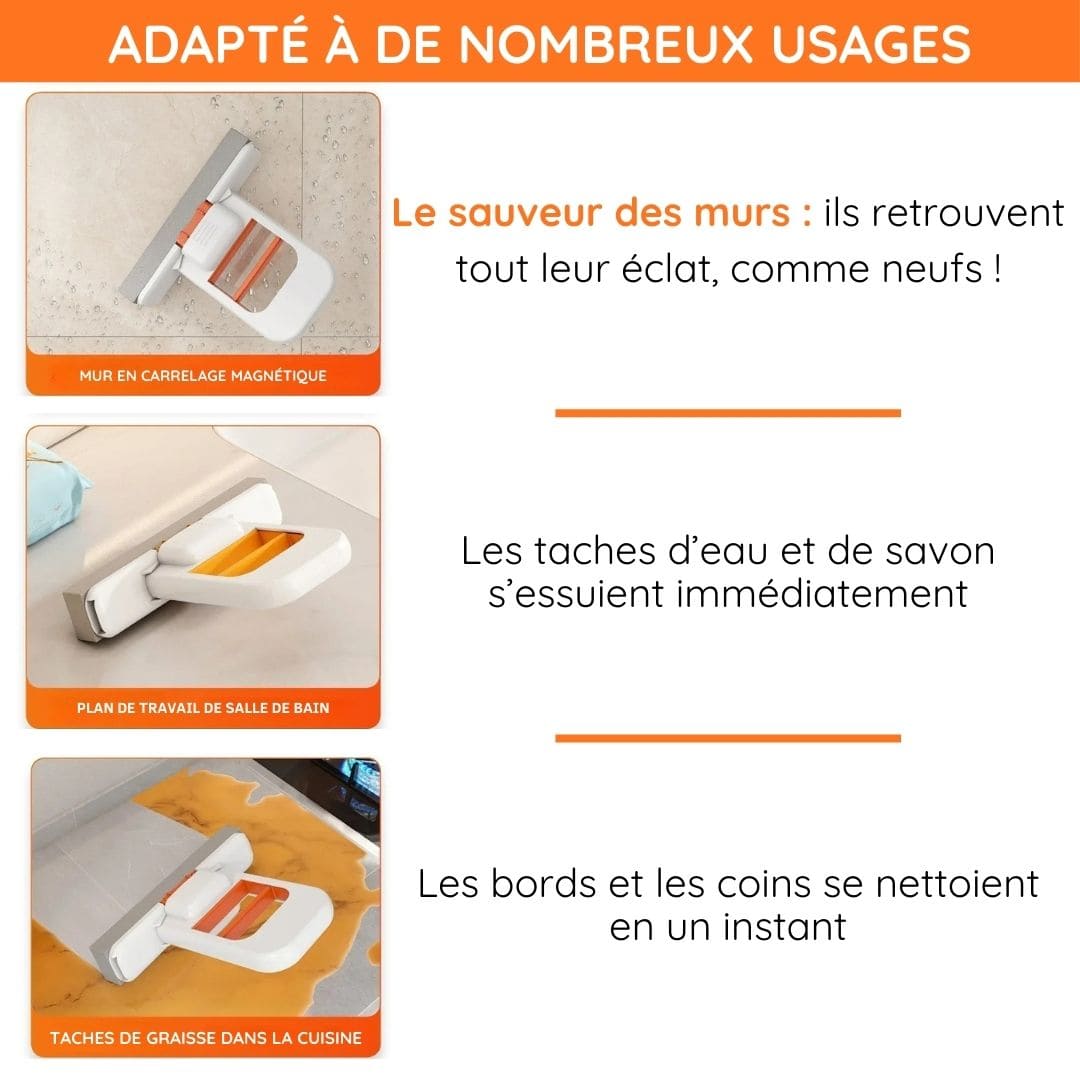 ADAPTÉ À DE NOMBREUX USAGES

MUR EN CARRELAGE MAGNÉTIQUE

Le sauveur des murs : ils retrouvent tout leur éclat, comme neufs !

PLAN DE TRAVAIL DE SALLE DE BAIN

Les taches d'eau et de savon s'essuient immédiatement

TACHES DE GRAISSE DANS LA CUISINE

Les bords et les coins se nettoient en un instant