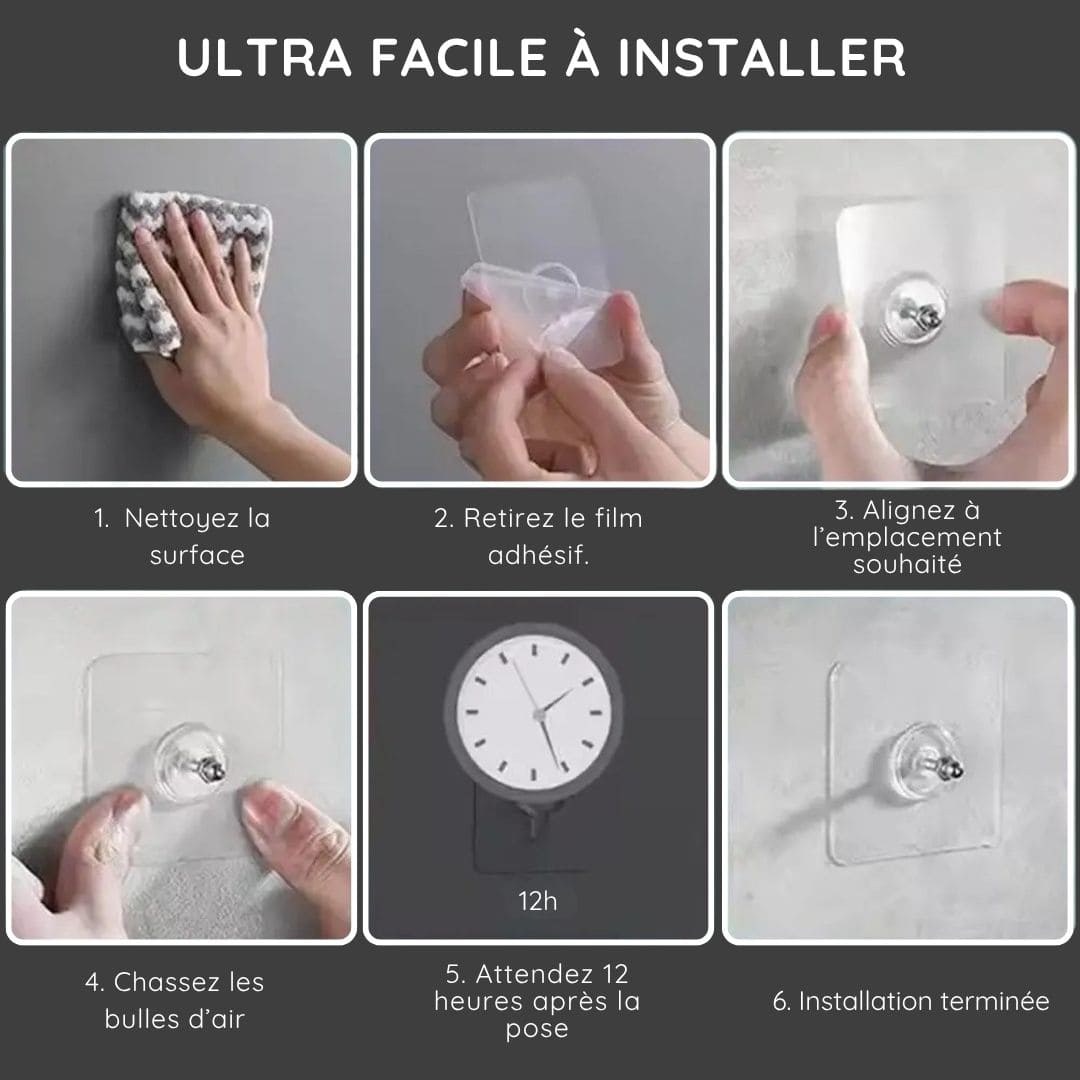 ULTRA FACILE À INSTALLER

1. Nettoyez la surface

2. Retirez le film adhésif.

3. Alignez à l'emplacement souhaité

12h

4. Chassez les bulles d'air

5. Attendez 12 heures après la pose

6. Installation terminée