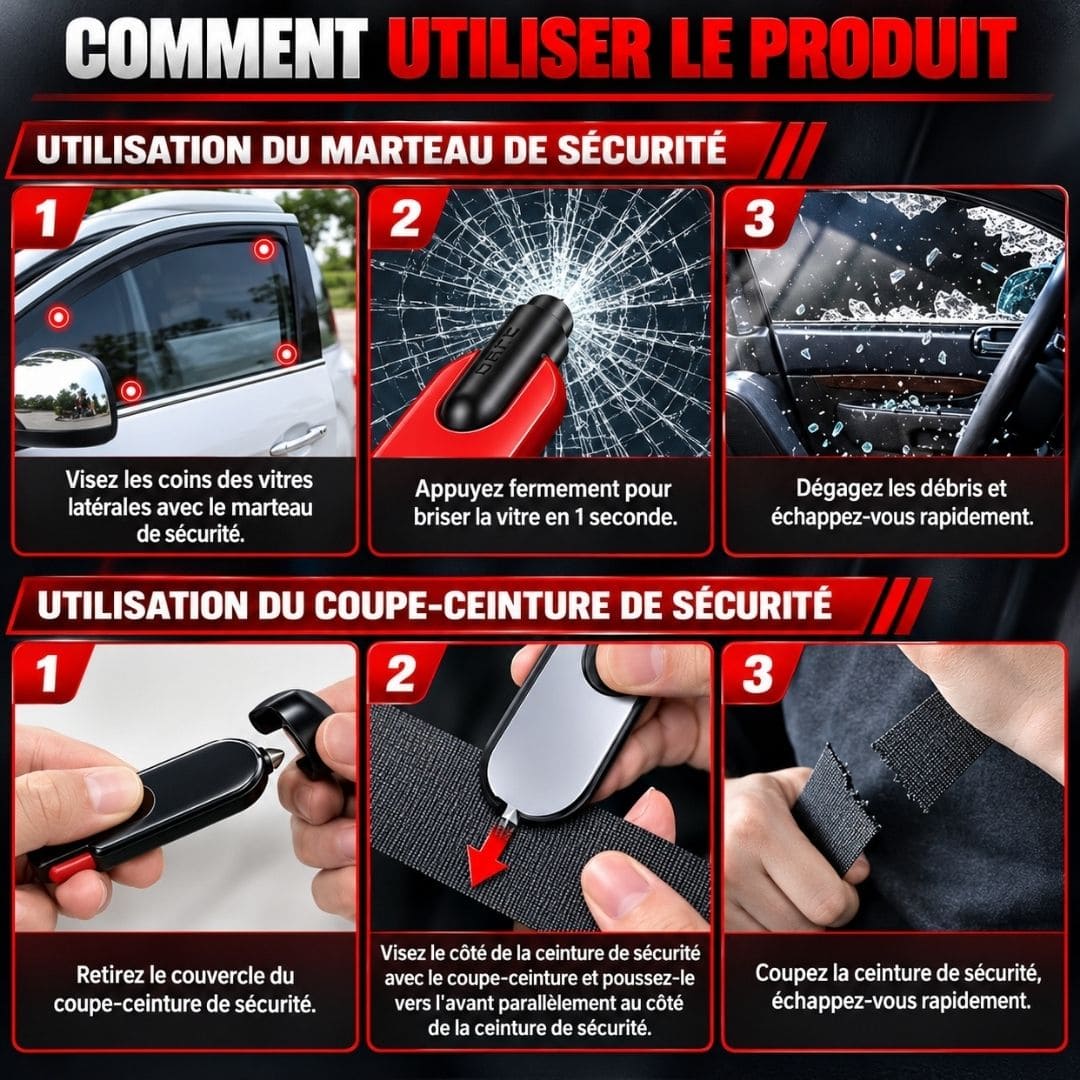 COMMENT UTILISER LE PRODUIT

UTILISATION DU MARTEAU DE SÉCURITÉ

1

Visez les coins des vitres latérales avec le marteau de sécurité.

2

Appuyez fermement pour briser la vitre en 1 seconde.

3

Dégagez les débris et échappez-vous rapidement.

UTILISATION DU COUPE-CEINTURE DE SÉCURITÉ

1

Retirez le couvercle du coupe-ceinture de sécurité.

2

Visez le côté de la ceinture de sécurité avec le coupe-ceinture et poussez-le vers l'avant parallèlement au côté de la ceinture de sécurité.

3

Coupez la ceinture de sécurité, échappez-vous rapidement.