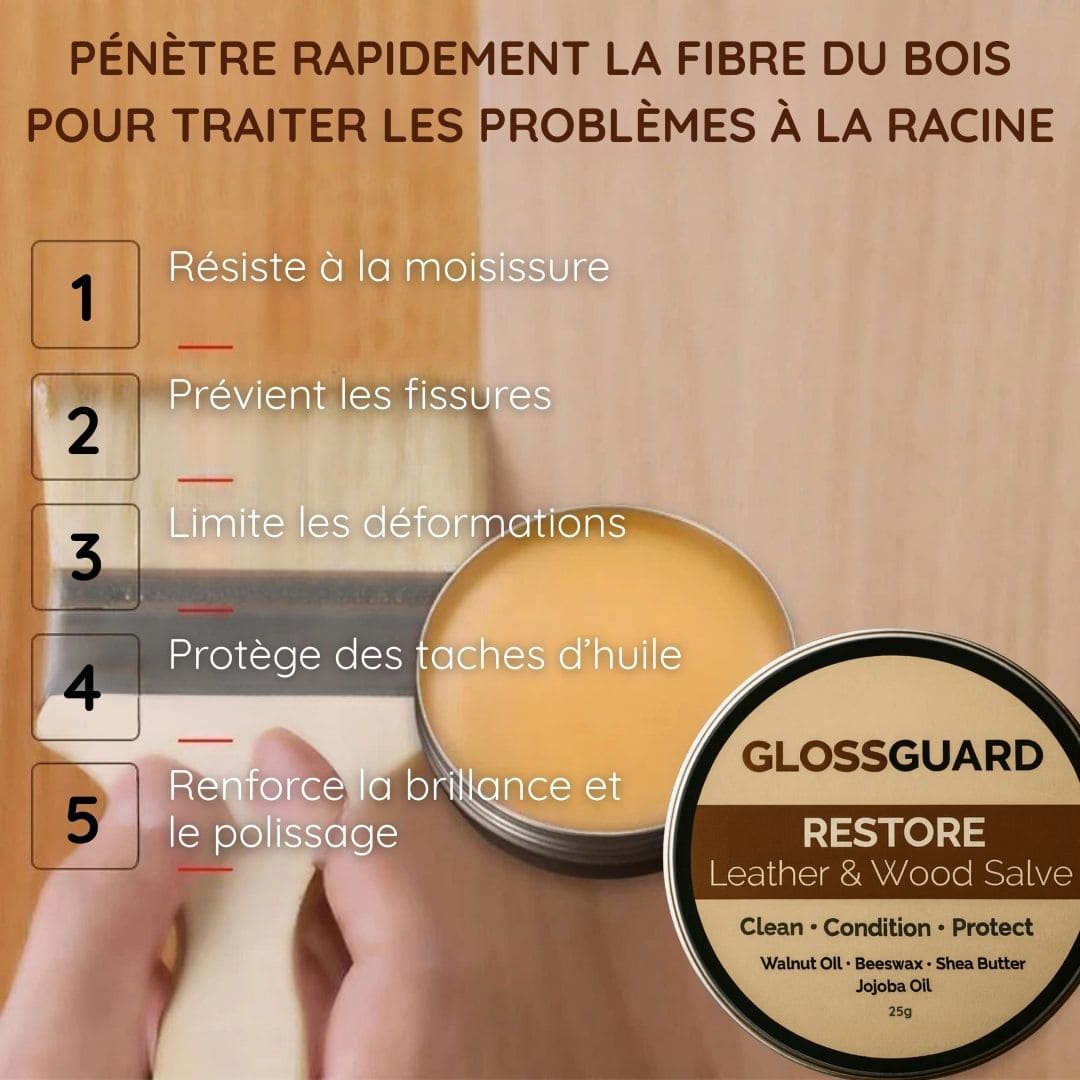 PÉNÈTRE RAPIDEMENT LA FIBRE DU BOIS POUR TRAITER LES PROBLÈMES À LA RACINE

1 Résiste à la moisissure

2 Prévient les fissures

3 Limite les déformations

4 Protège des taches d'huile

5 Renforce la brillance et le polissage

GLOSSGUARD
RESTORE
Leather & Wood Salve
Clean • Condition • Protect
Walnut Oil • Beeswax • Shea Butter
Jojoba Oil
25g