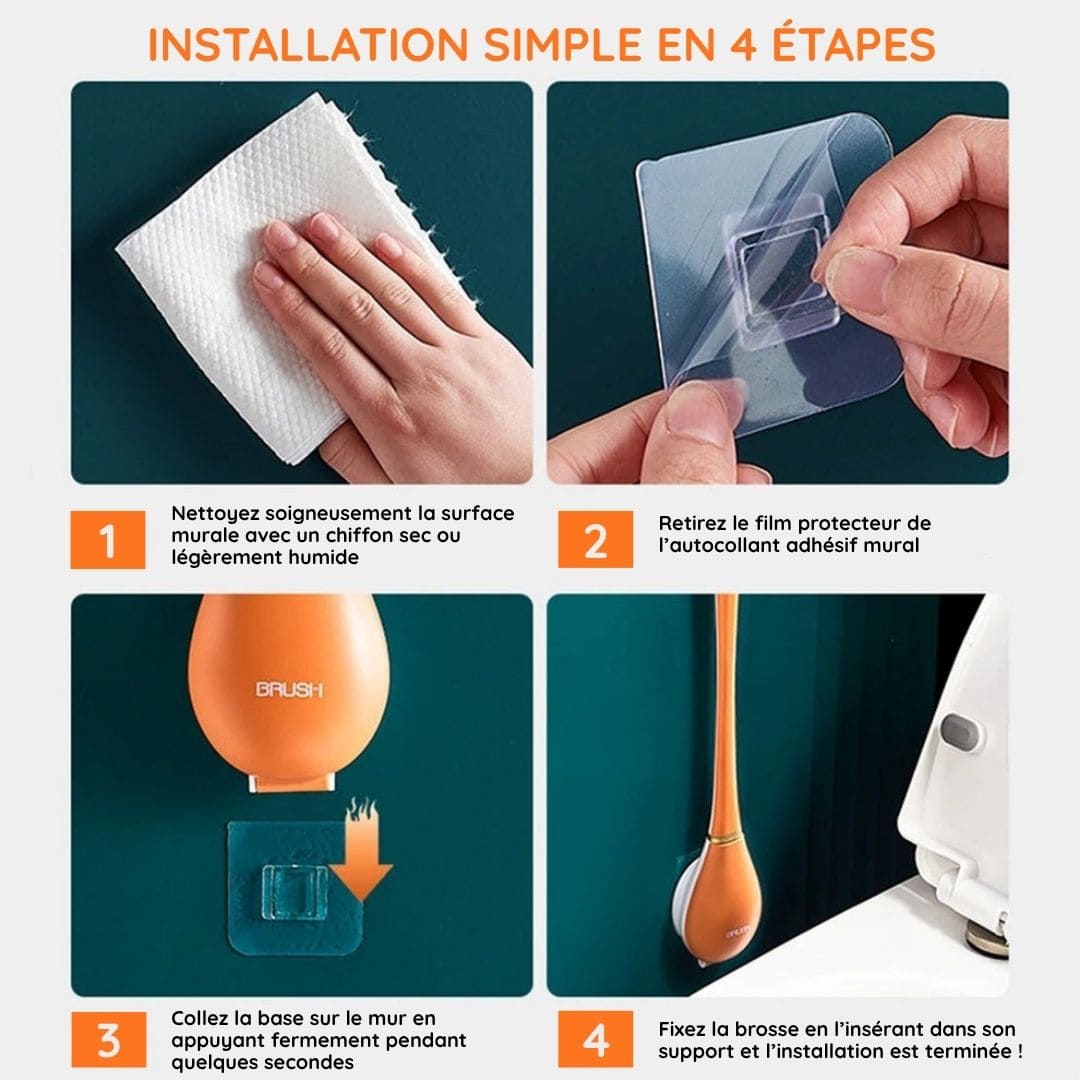 INSTALLATION SIMPLE EN 4 ÉTAPES

1

Nettoyez soigneusement la surface murale avec un chiffon sec ou légèrement humide

2

Retirez le film protecteur de l'autocollant adhésif mural

BRUSH

3

Collez la base sur le mur en appuyant fermement pendant quelques secondes

BRUSH

4

Fixez la brosse en l'insérant dans son support et l'installation est terminée !