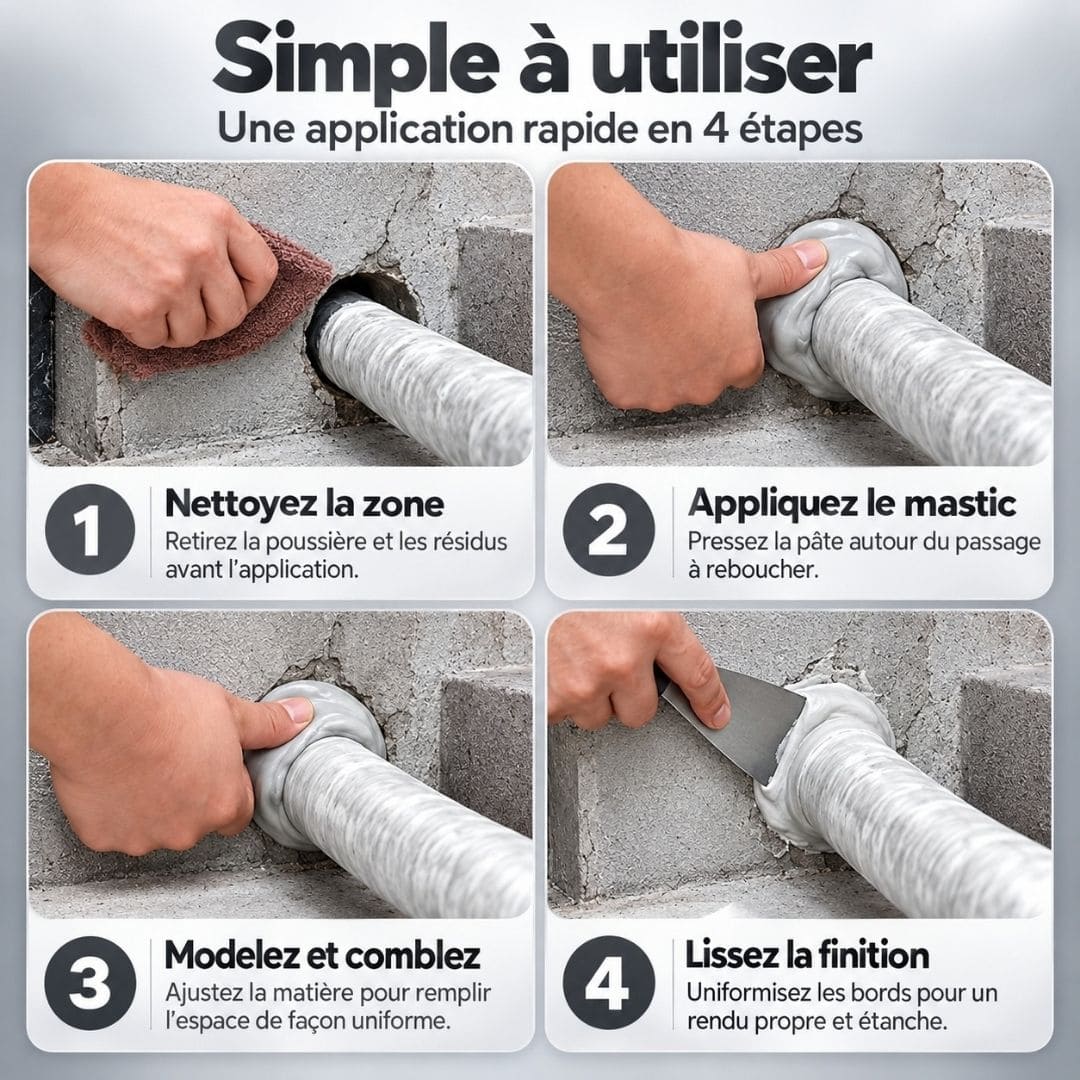 Simple à utiliser

Une application rapide en 4 étapes

1

Nettoyez la zone

Retirez la poussière et les résidus avant l'application.

2

Appliquez le mastic

Pressez la pâte autour du passage à reboucher.

3

Modelez et comblez

Ajustez la matière pour remplir l'espace de façon uniforme.

4

Lissez la finition

Uniformisez les bords pour un rendu propre et étanche.